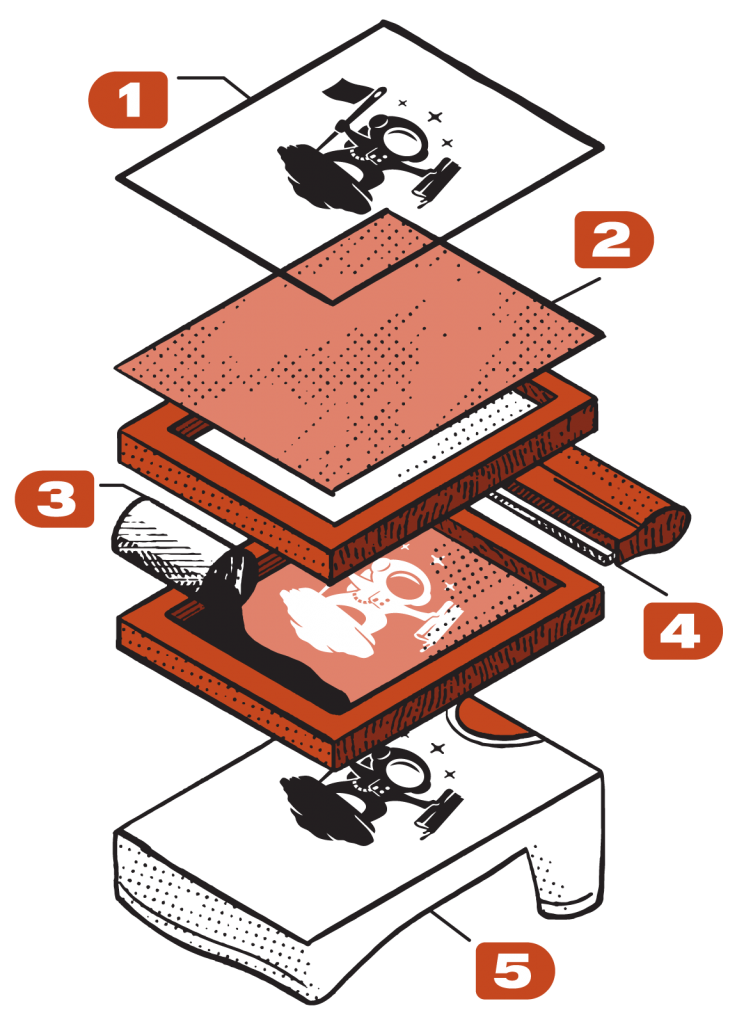 1
2
3
4
5